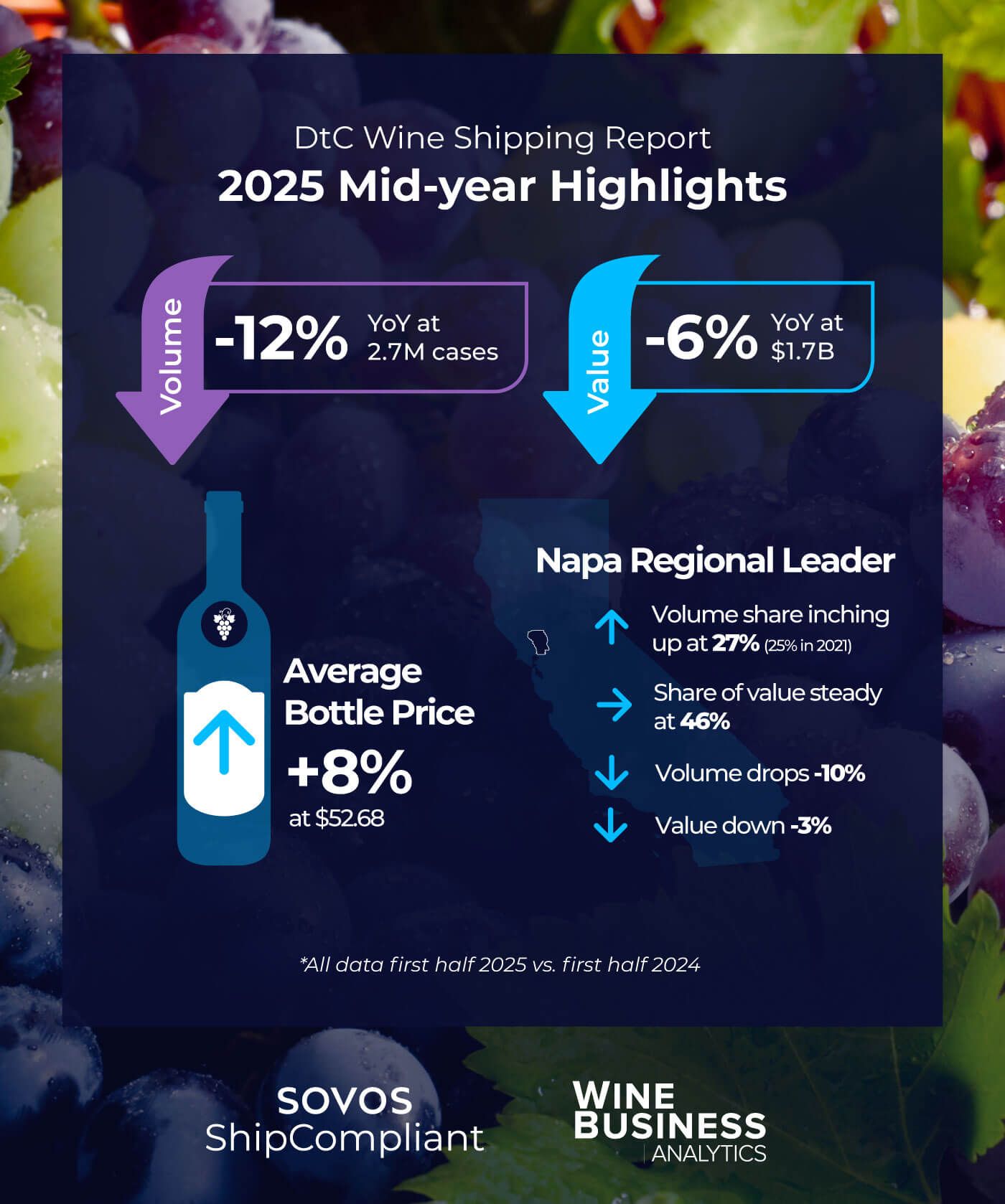 DtC Wine Shipping Report
2025 Mid-year Highlights

Volume
-12% YoY at 2.7M cases

Value
-6% YoY at $1.7B

Average Bottle Price
+8%
at $52.68

Napa Regional Leader

Volume share inching up at 27% (25% in 2021)

Share of value steady at 46%

Volume drops -10%

Value down -3%

*All data first half 2025 vs. first half 2024

SOVOS
ShipCompliant

WINE BUSINESS
ANALYTICS