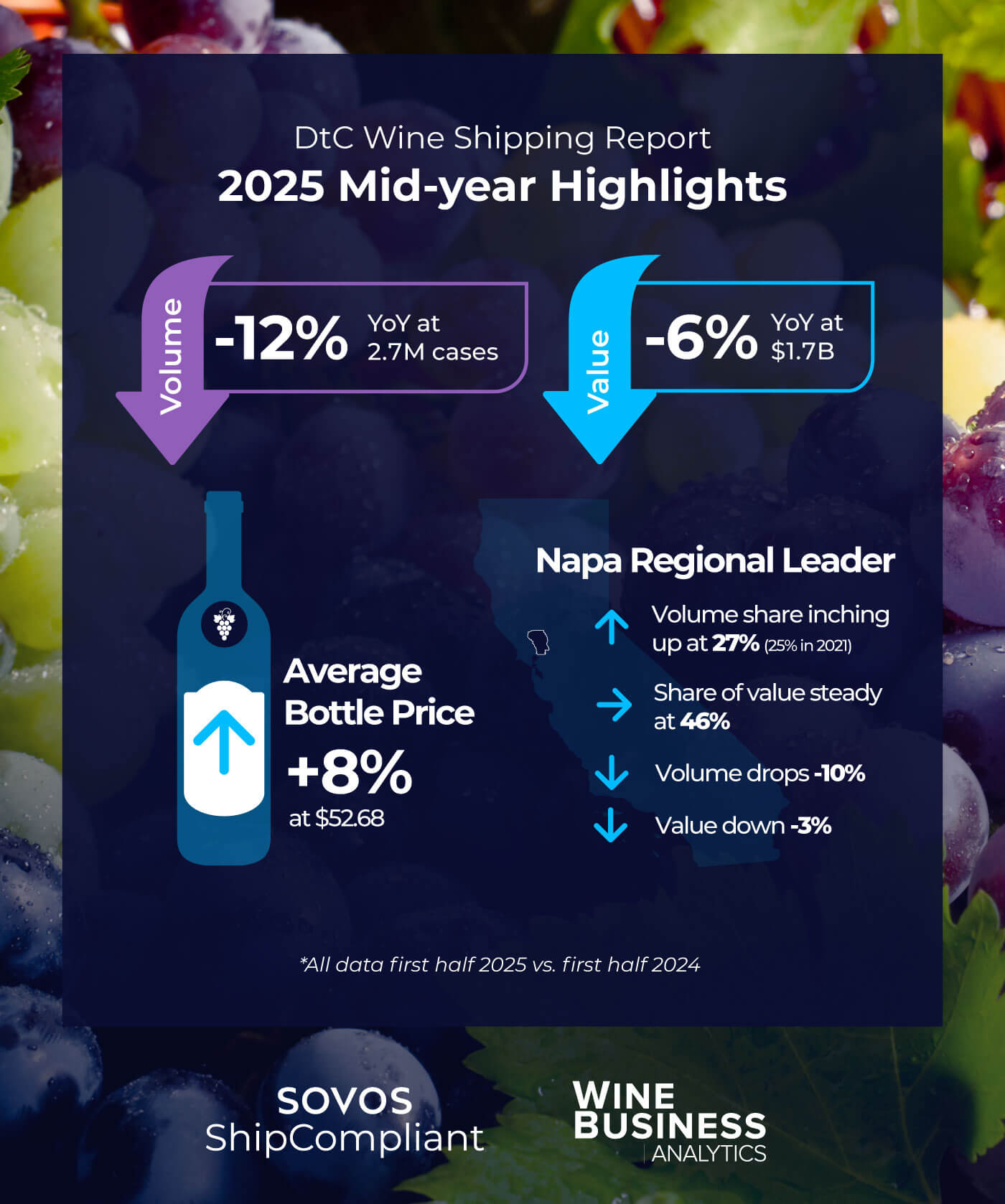 DtC Wine Shipping Report
2025 Mid-year Highlights

Volume
-12% YoY at 2.7M cases

Value
-6% YoY at $1.7B

Average Bottle Price
+8%
at $52.68

Napa Regional Leader

Volume share inching up at 27% (25% in 2021)

Share of value steady at 46%

Volume drops -10%

Value down -3%

*All data first half 2025 vs. first half 2024

SOVOS
ShipCompliant

WINE BUSINESS
ANALYTICS