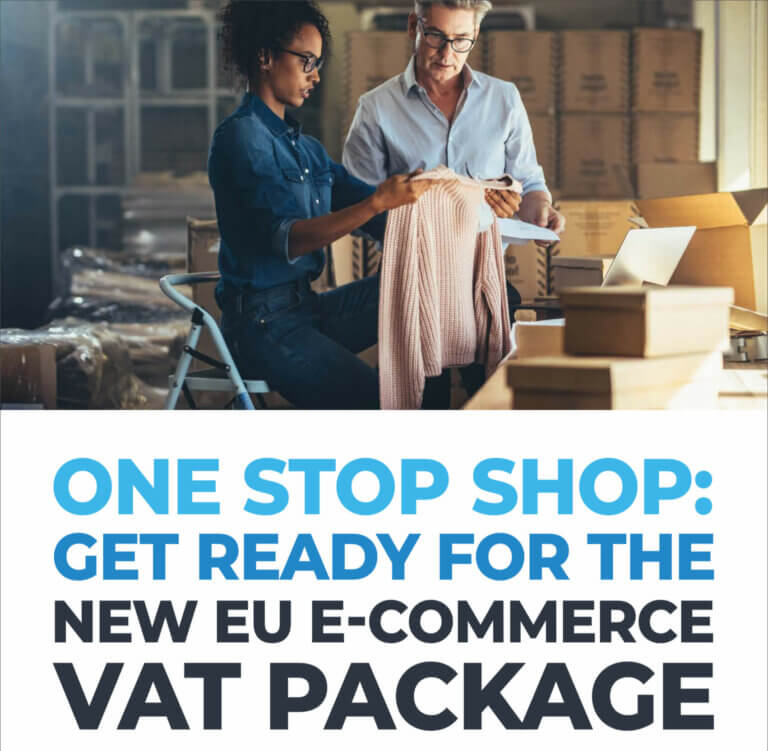 ONE STOP SHOP:
GET READY FOR THE
NEW EU E-COMMERCE
VAT PACKAGE